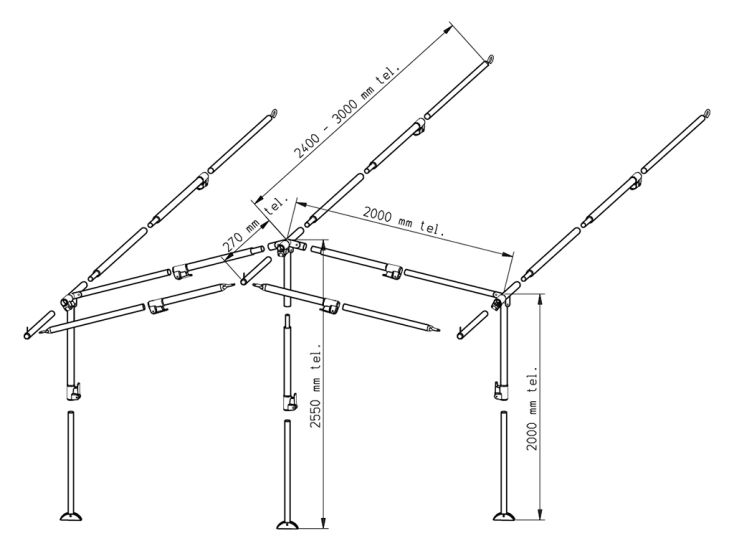 2400 - 3000 mm tel.

270 mm tel.

2000 mm tel.

2550 mm tel.

2000 mm tel.